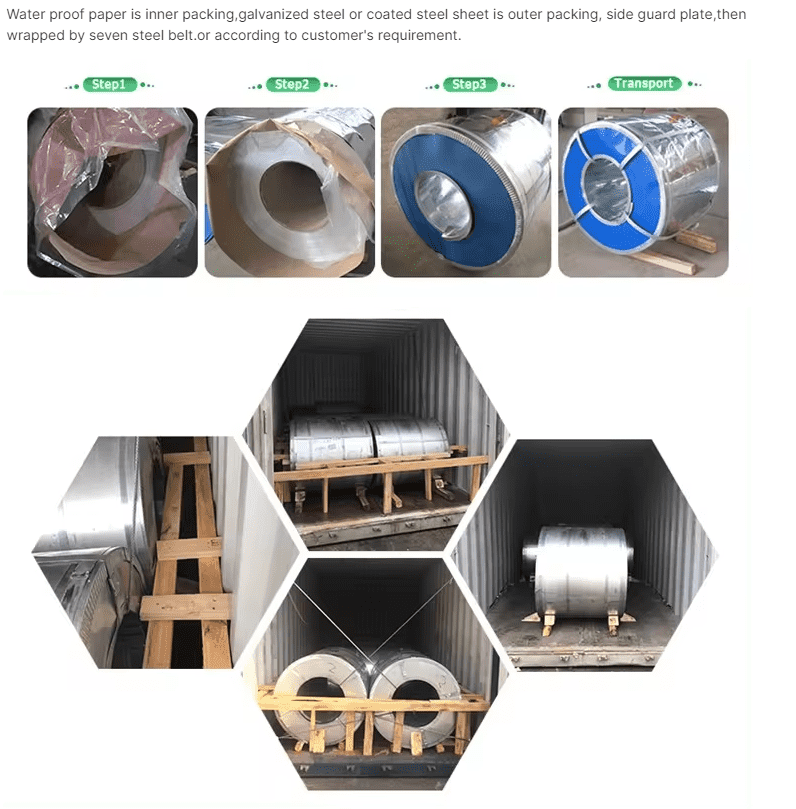 Water proof paper is inner packing,galvanized steel or coated steel sheet is outer packing, side guard plate,then wrapped by seven steel belt.or according to customer's requirement.

Step1

Step2

Step3

Transport